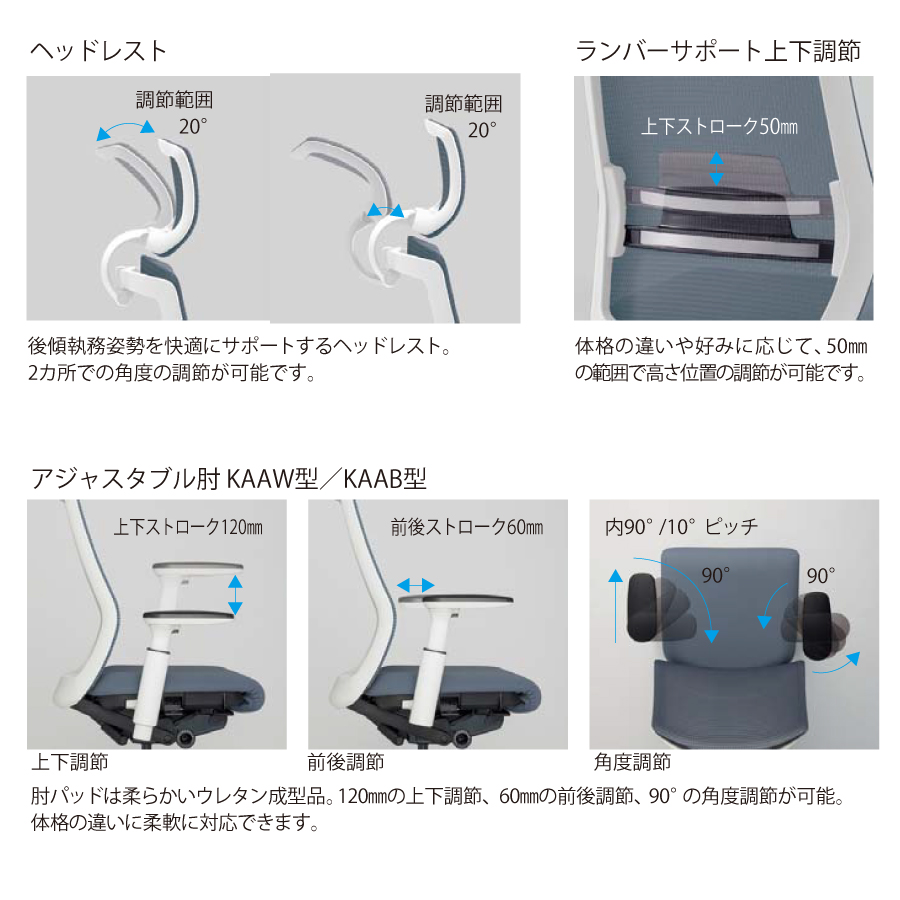 ヘッドレスト

調節範囲
20°

調節範囲
20°

後傾執務姿勢を快適にサポートするヘッドレスト。2カ所での角度の調節が可能です。

ランバーサポート上下調節

上下ストローク50㎜

体格の違いや好みに応じて、50㎜の範囲で高さ位置の調節が可能です。

アジャスタブル肘 KAAW型／KAAB型

上下ストローク120㎜

上下調節

前後ストローク60㎜

前後調節

内90°/10° ピッチ

90°

90°

角度調節

肘パッドは柔らかいウレタン成型品。120㎜の上下調節、60㎜の前後調節、90°の角度調節が可能。体格の違いに柔軟に対応できます。