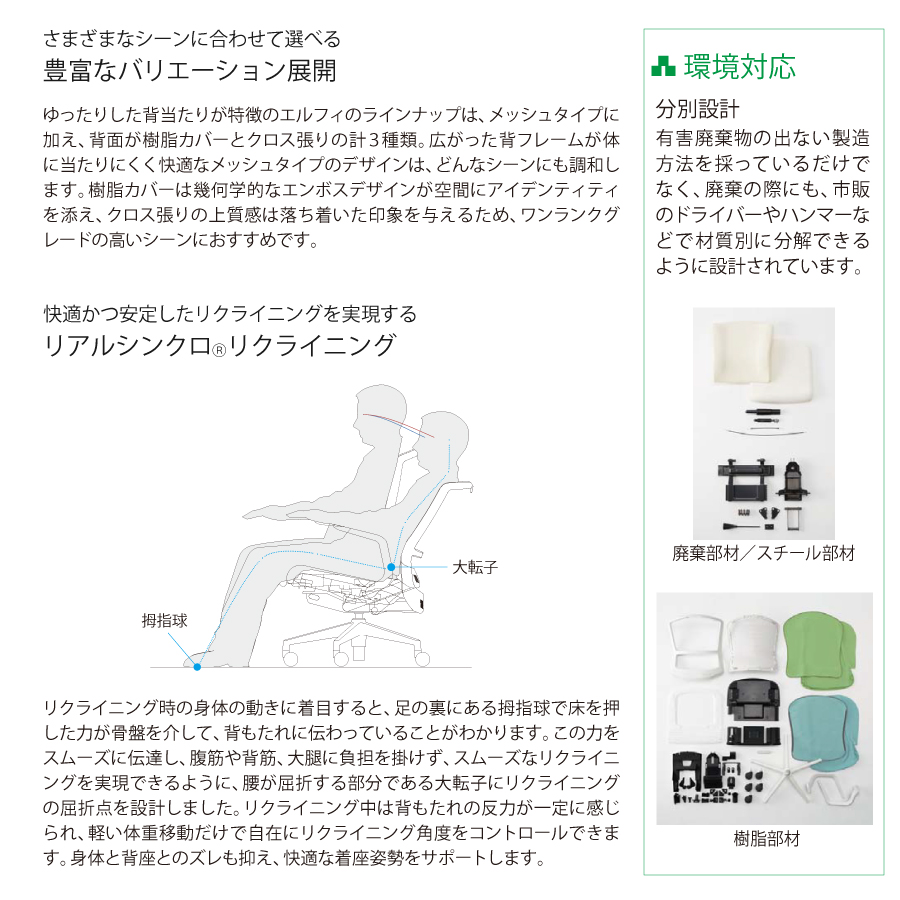 さまざまなシーンに合わせて選べる
豊富なバリエーション展開

ゆったりした背当たりが特徴のエルフィのラインナップは、メッシュタイプに加え、背面が樹脂カバーとクロス張りの計３種類。広がった背フレームが体に当たりにくく快適なメッシュタイプのデザインは、どんなシーンにも調和します。樹脂カバーは幾何学的なエンボスデザインが空間にアイデンティティを添え、クロス張りの上質感は落ち着いた印象を与えるため、ワンランクグレードの高いシーンにおすすめです。

快適かつ安定したリクライニングを実現する
リアルシンクロ®リクライニング

大転子

拇指球

リクライニング時の身体の動きに着目すると、足の裏にある拇指球で床を押した力が骨盤を介して、背もたれに伝わっていることがわかります。この力をスムーズに伝達し、腹筋や背筋、大腿に負担を掛けず、スムーズなリクライニングを実現できるように、腰が屈折する部分である大転子にリクライニングの屈折点を設計しました。リクライニング中は背もたれの反力が一定に感じられ、軽い体重移動だけで自在にリクライニング角度をコントロールできます。身体と背座とのズレも抑え、快適な着座姿勢をサポートします。

環境対応

分別設計
有害廃棄物の出ない製造方法を採っているだけでなく、廃棄の際にも、市販のドライバーやハンマーなどで材質別に分解できるように設計されています。

廃棄部材／スチール部材

樹脂部材