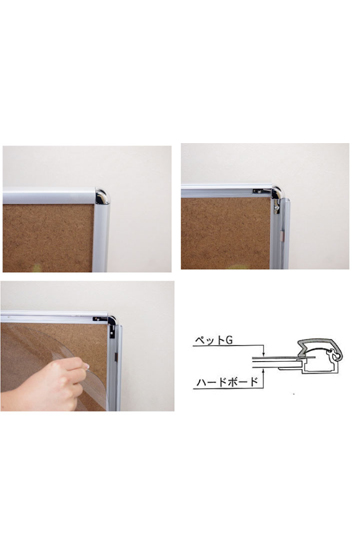 ペットG

ハードボード