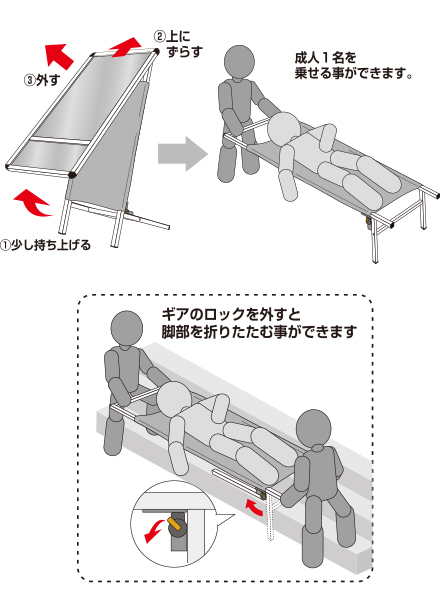 ②上にずらす

③外す

①少し持ち上げる

成人１名を乗せる事ができます。

ギアのロックを外すと脚部を折りたたむ事ができます