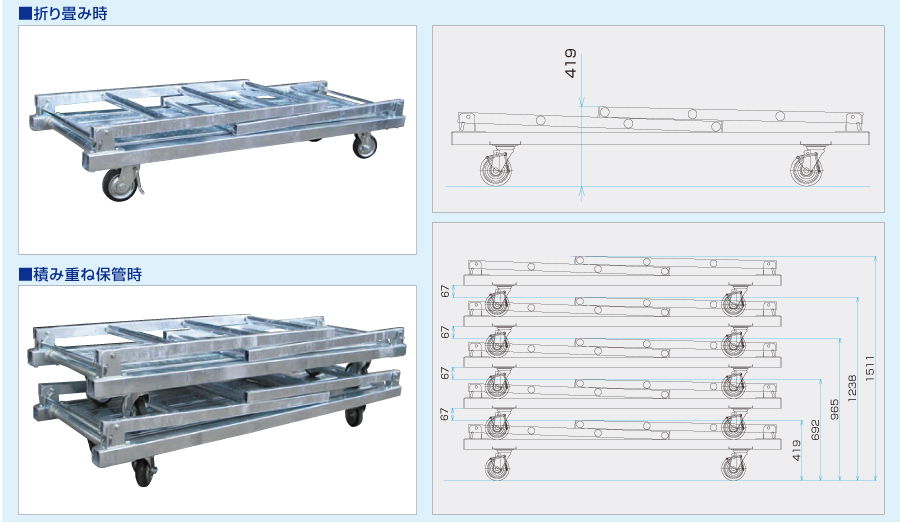 ■折り畳み時

419

■積み重ね保管時

67
67
67
67
419
692
965
1238
1511