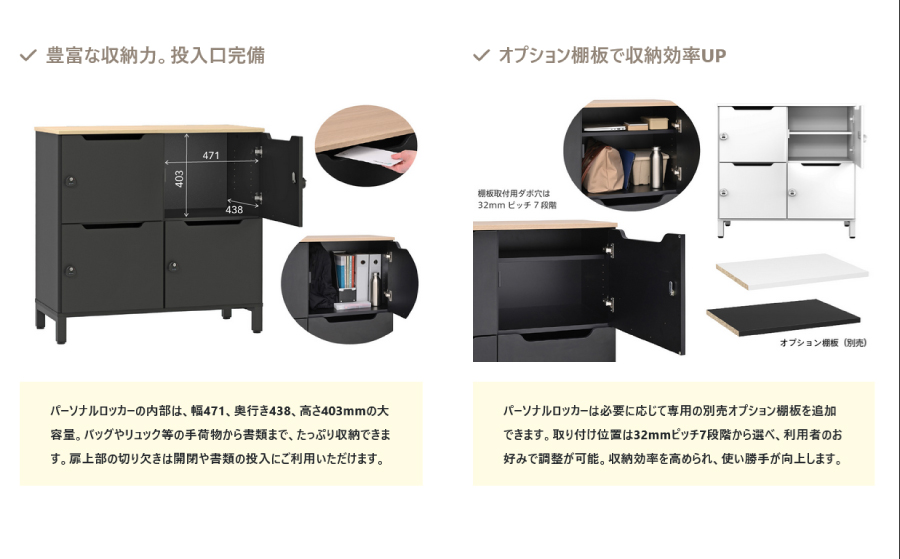 ✓ 豊富な収納力。投入口完備

471

403

438

パーソナルロッカーの内部は、幅471、奥行き438、高さ403mmの大容量。バッグやリュック等の手荷物から書類まで、たっぷり収納できます。扉上部の切り欠きは開閉や書類の投入にご利用いただけます。

✓ オプション棚板で収納効率UP

棚板取付用ダボ穴は
32mm ピッチ 7 段階

オプション棚板（別売）

パーソナルロッカーは必要に応じて専用の別売オプション棚板を追加できます。取り付け位置は32mmピッチ7段階から選べ、利用者のお好みで調整が可能。収納効率を高められ、使い勝手が向上します。