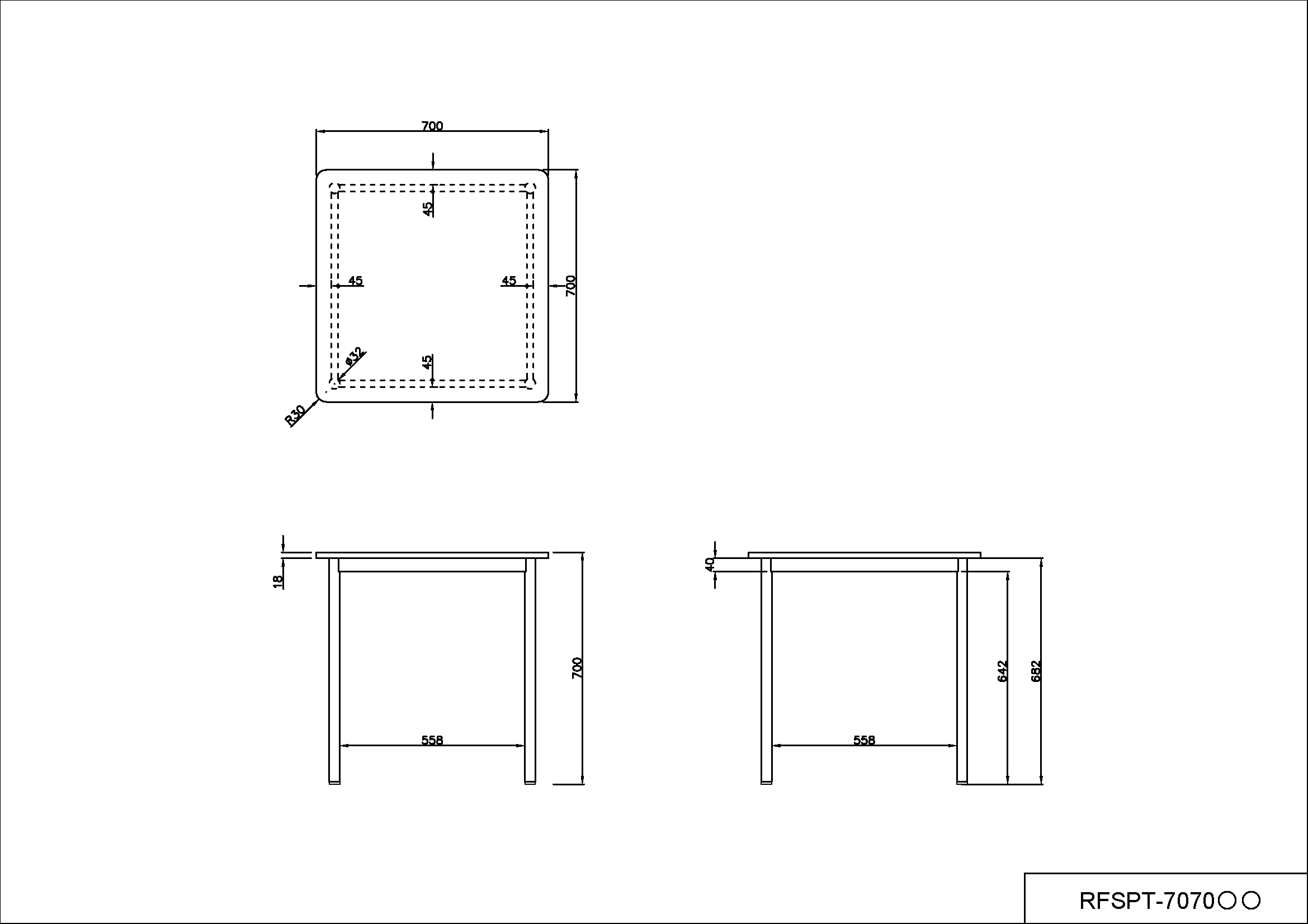 700

45

45

45

700

ø32

45

R30

18

700

558

40

642

682

558

RFSPT-7070○○