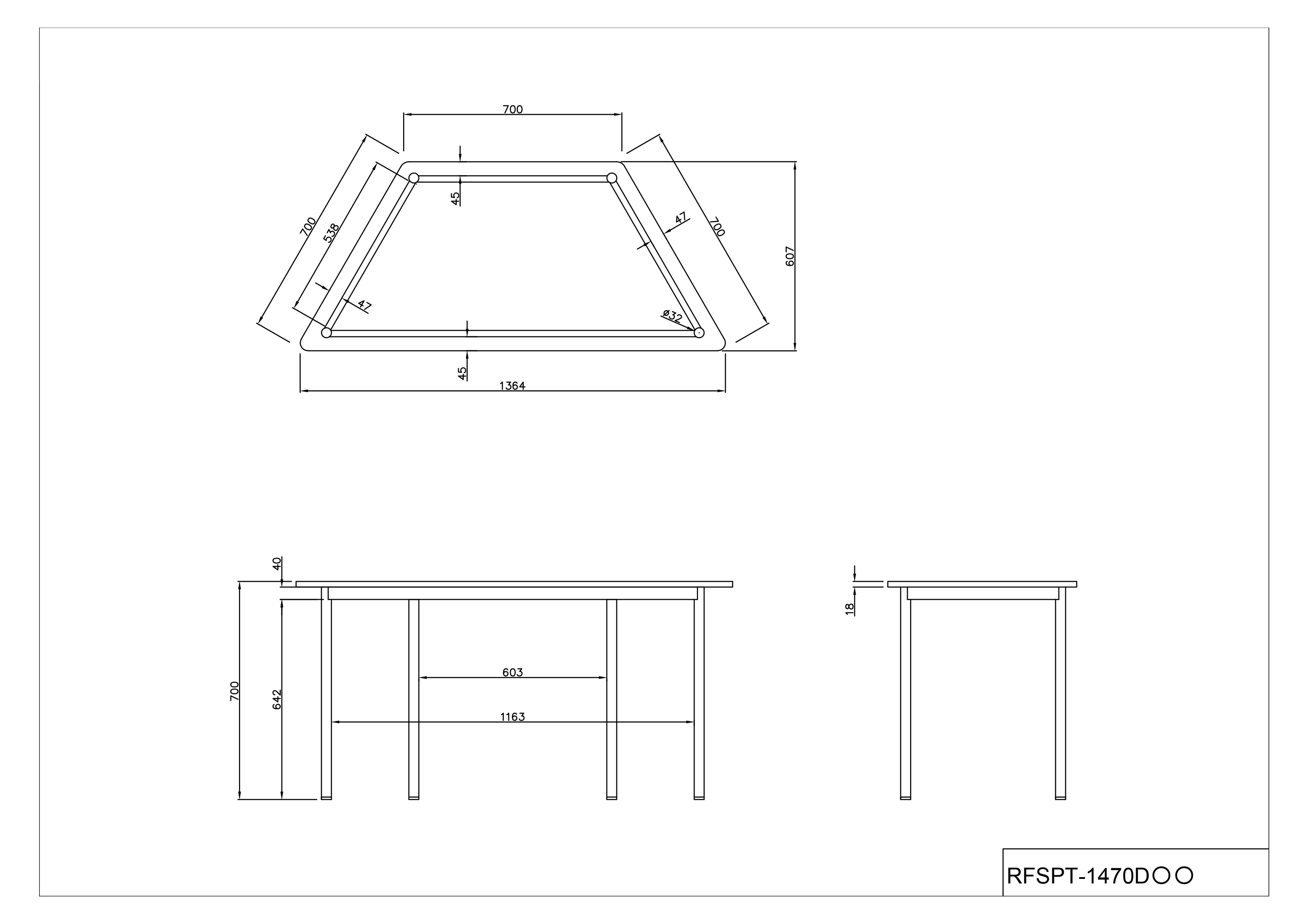 700
700
538
45
47
700
607
47
ø32
45
1364
40
700
642
603
1163
18
RFSPT-1470D○○