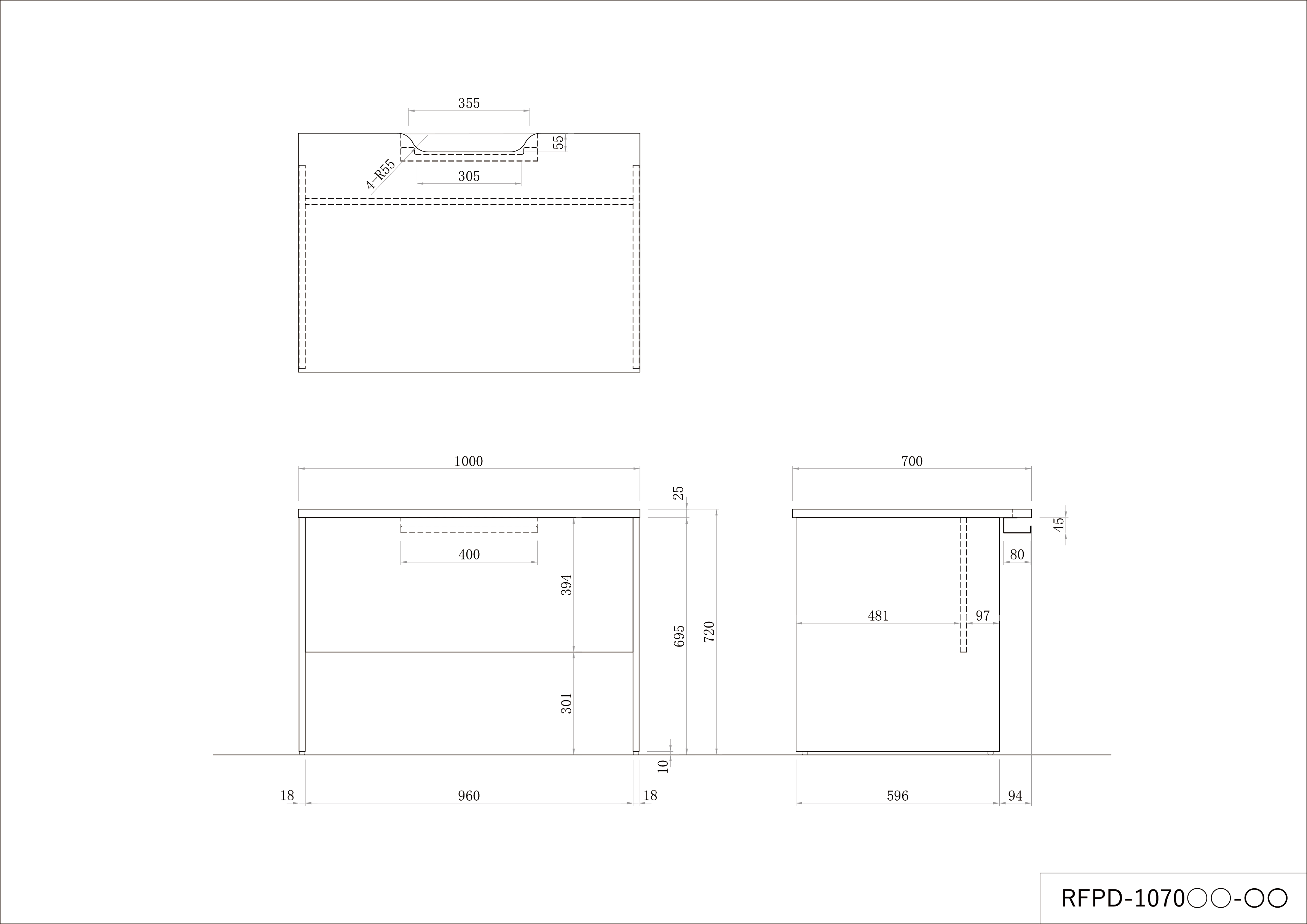 355
55
4-R55
305
1000
25
400
394
695
720
301
10
18
960
18
700
45
80
481
97
596
94
RFPD-1070○○-○○