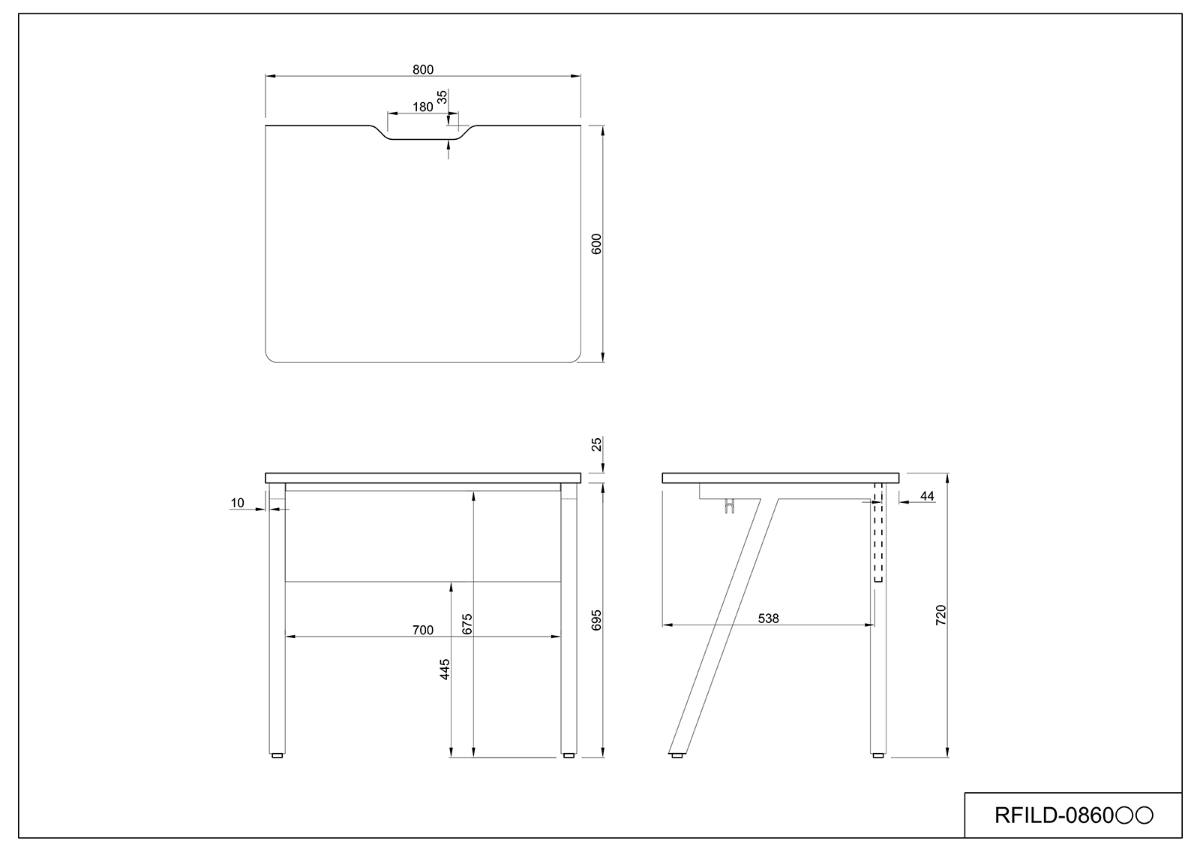 800
180
35
600
25
10
700
675
445
695
44
538
720
RFILD-0860○○