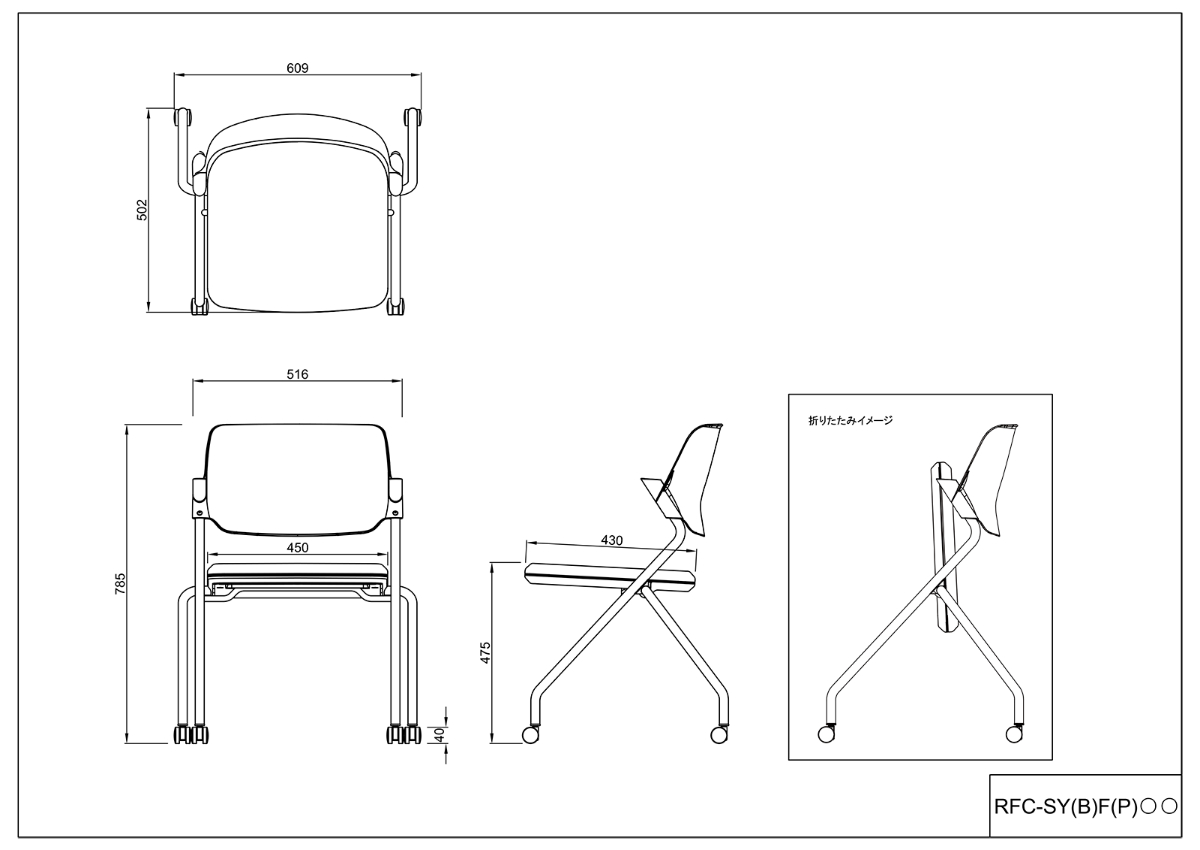 609

502

516

785

450

40

430

475

折りたたみイメージ

RFC-SY(B)F(P)○○