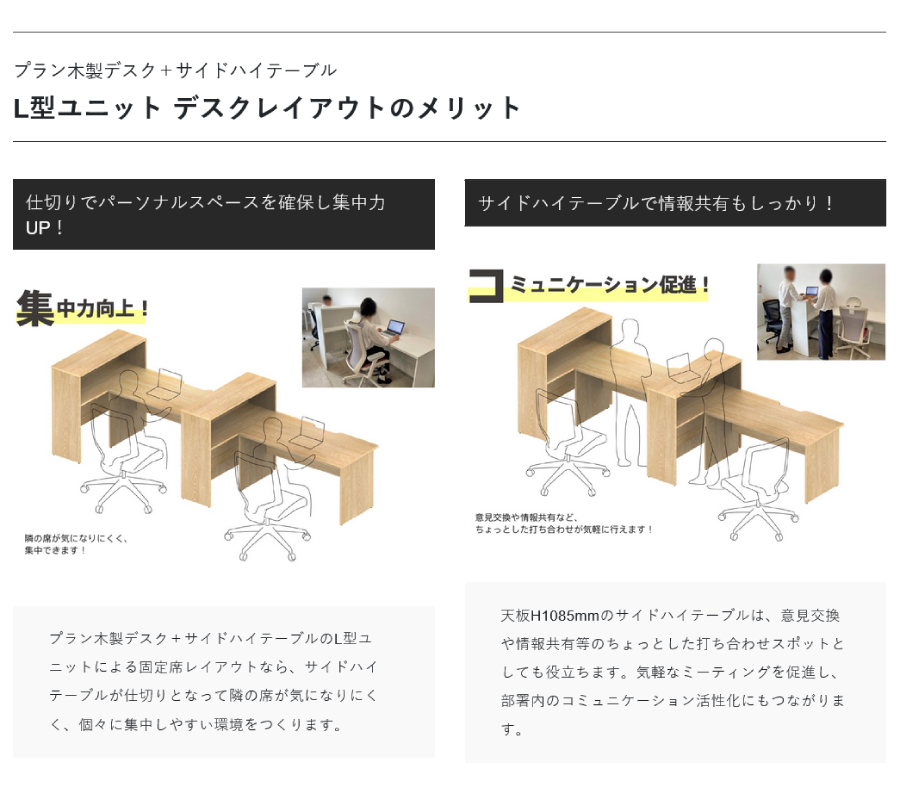 プラン木製デスク＋サイドハイテーブル

L型ユニット デスクレイアウトのメリット

仕切りでパーソナルスペースを確保し集中力UP！

集中力向上！

隣の席が気になりにくく、集中できます！

プラン木製デスク＋サイドハイテーブルのL型ユニットによる固定席レイアウトなら、サイドハイテーブルが仕切りとなって隣の席が気になりにくく、個々に集中しやすい環境をつくります。

サイドハイテーブルで情報共有もしっかり！

コミュニケーション促進！

意見交換や情報共有など、ちょっとした打ち合わせが気軽に行えます！

天板H1085mmのサイドハイテーブルは、意見交換や情報共有等のちょっとした打ち合わせスポットとしても役立ちます。気軽なミーティングを促進し、部署内のコミュニケーション活性化にもつながります。