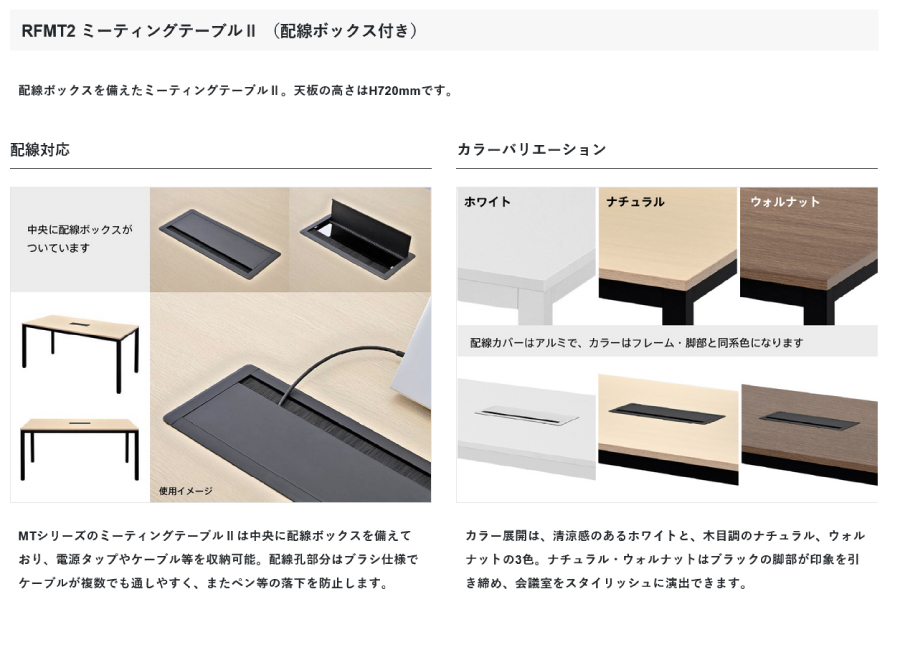 RFMT2 ミーティングテーブルⅡ （配線ボックス付き）

配線ボックスを備えたミーティングテーブルⅡ。天板の高さはH720mmです。

配線対応

中央に配線ボックスがついています

使用イメージ

MTシリーズのミーティングテーブルⅡは中央に配線ボックスを備えており、電源タップやケーブル等を収納可能。配線孔部分はブラシ仕様でケーブルが複数でも通しやすく、またペン等の落下を防止します。

カラーバリエーション

ホワイト

ナチュラル

ウォルナット

配線カバーはアルミで、カラーはフレーム・脚部と同系色になります

カラー展開は、清涼感のあるホワイトと、木目調のナチュラル、ウォルナットの3色。ナチュラル・ウォルナットはブラックの脚部が印象を引き締め、会議室をスタイリッシュに演出できます。