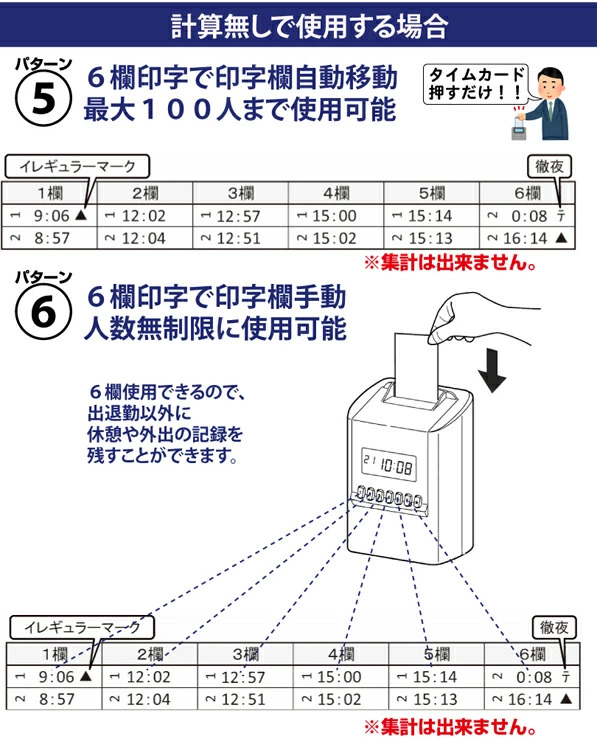 計算無しで使用する場合

パターン
5
６欄印字で印字欄自動移動
最大１００人まで使用可能

タイムカード
押すだけ！！

イレギュラーマーク
徹夜

| 1欄 | 2欄 | 3欄 | 4欄 | 5欄 | 6欄 |
|---|---|---|---|---|---|
| 1 9:06 ▲ | 1 12:02 | 1 12:57 | 1 15:00 | 1 15:14 | 2 0:08 テ |
| 2 8:57 | 2 12:04 | 2 12:51 | 2 15:02 | 2 15:13 | 2 16:14 ▲ |

※集計は出来ません。

パターン
6
６欄印字で印字欄手動
人数無制限に使用可能

６欄使用できるので、
出退勤以外に
休憩や外出の記録を
残すことができます。

21 10:08

イレギュラーマーク
徹夜

| 1欄 | 2欄 | 3欄 | 4欄 | 5欄 | 6欄 |
|---|---|---|---|---|---|
| 1 9:06 ▲ | 1 12:02 | 1 12:57 | 1 15:00 | 1 15:14 | 2 0:08 テ |
| 2 8:57 | 2 12:04 | 2 12:51 | 2 15:02 | 2 15:13 | 2 16:14 ▲ |

※集計は出来ません。